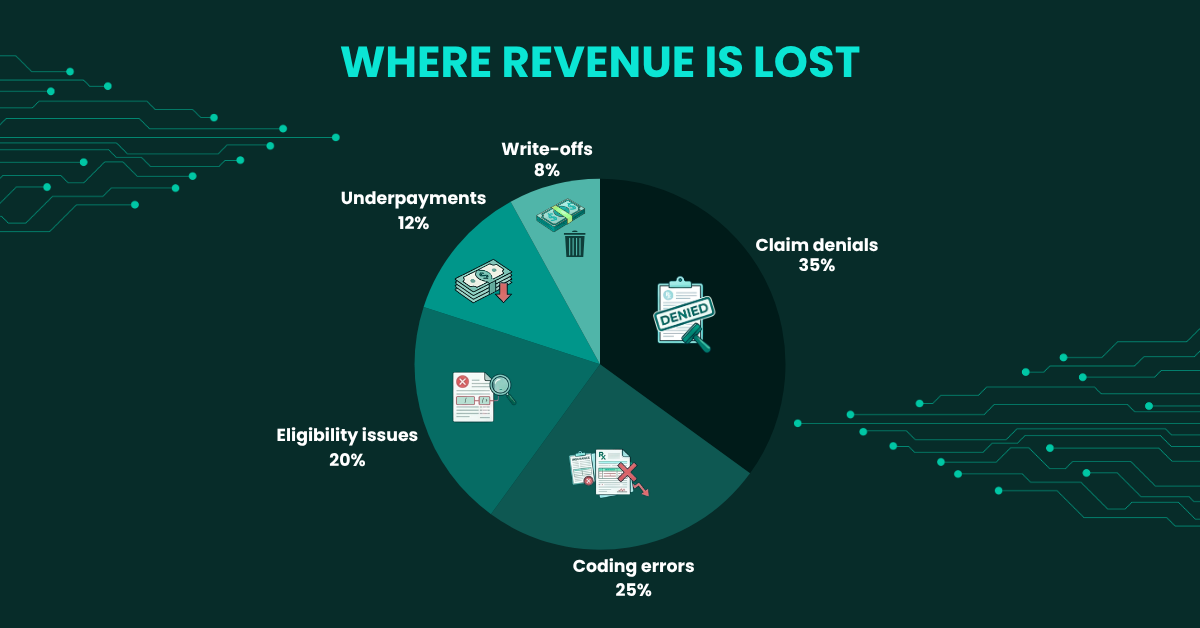 WHERE REVENUE IS LOST

Write-offs
8%

Underpayments
12%

Claim denials
35%

DENIED

Eligibility issues
20%

Coding errors
25%